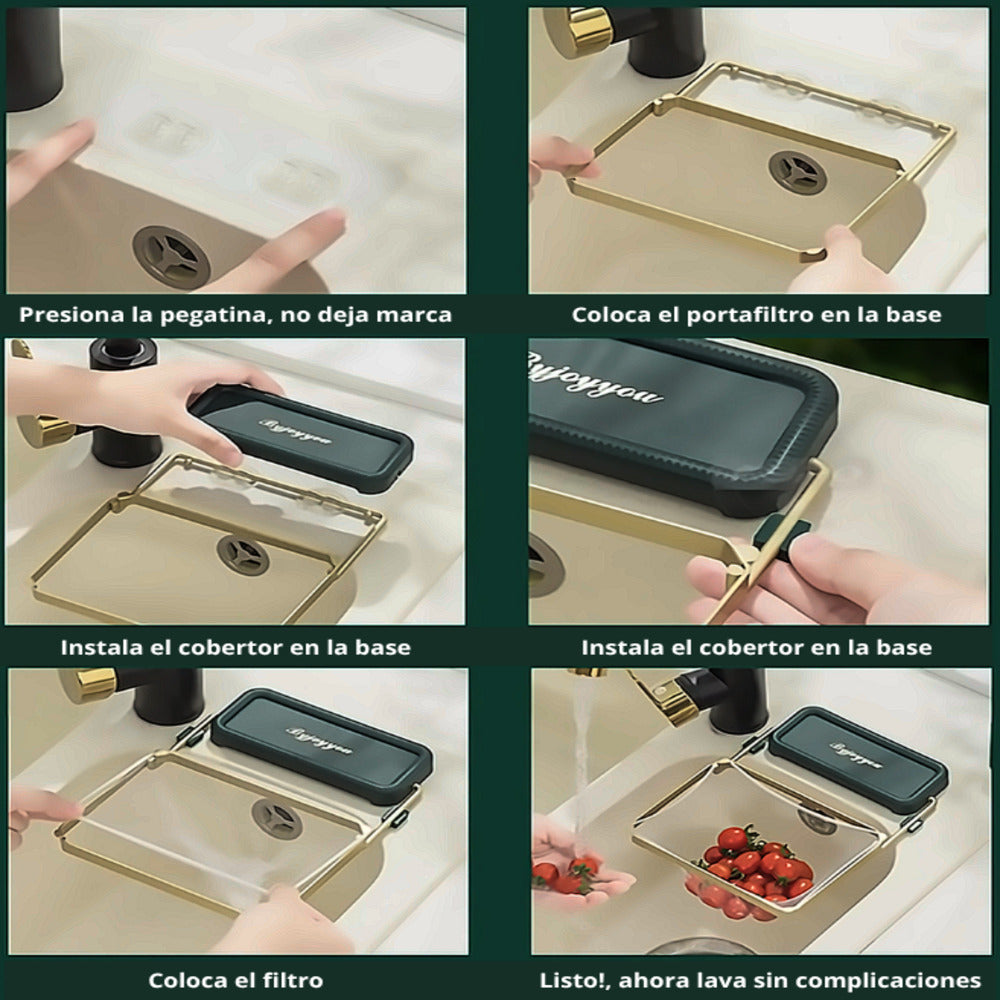 Presiona la pegatina, no deja marca

Coloca el portafiltro en la base

Byjoyyou

Byjoyyou

Instala el cobertor en la base

Instala el cobertor en la base

Byjoyyou

Byjoyyou

Coloca el filtro

Listo!, ahora lava sin complicaciones